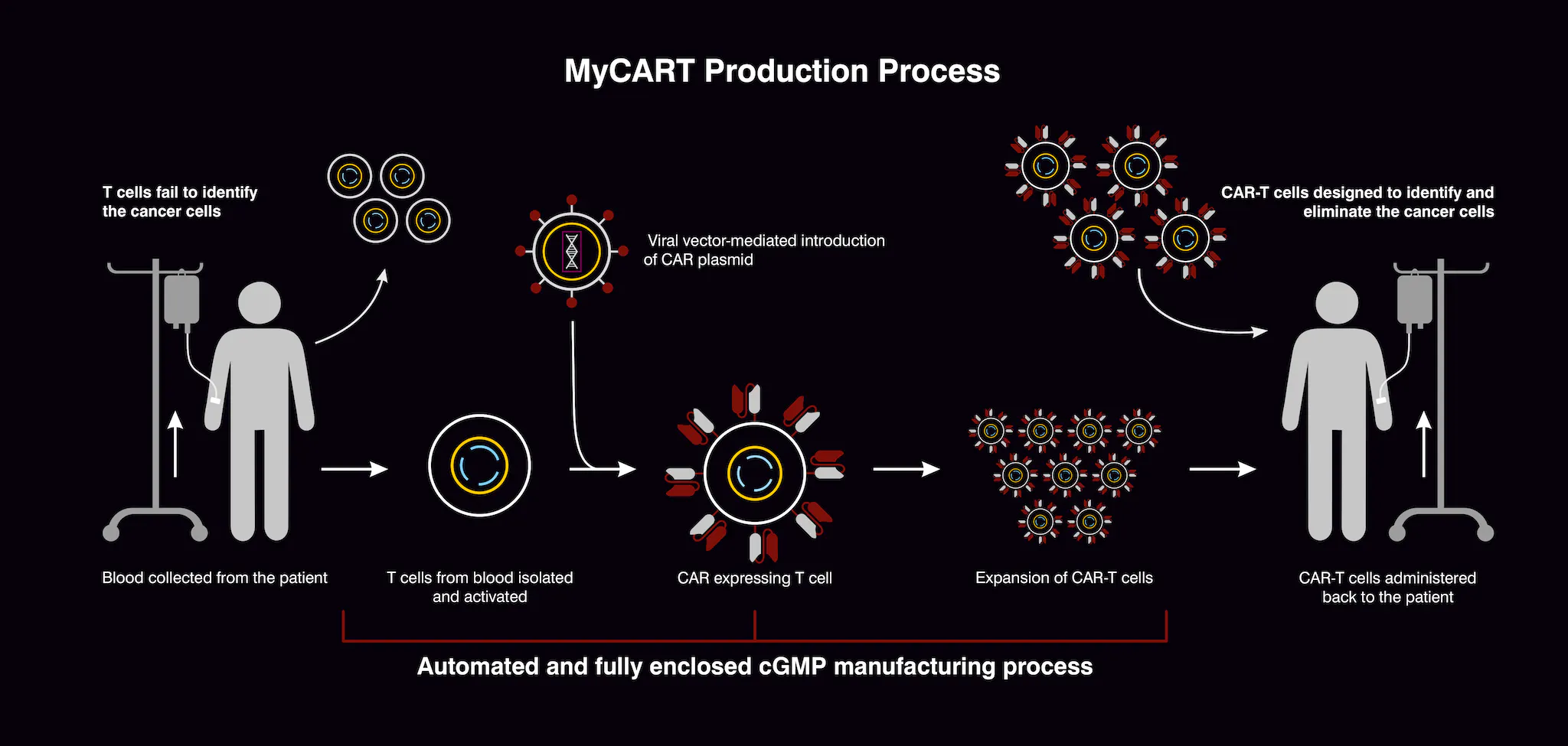 MyCART Production Process

T cells fail to identify the cancer cells

Viral vector-mediated introduction of CAR plasmid

CAR-T cells designed to identify and eliminate the cancer cells

Blood collected from the patient

T cells from blood isolated and activated

CAR expressing T cell

Expansion of CAR-T cells

CAR-T cells administered back to the patient

Automated and fully enclosed cGMP manufacturing process